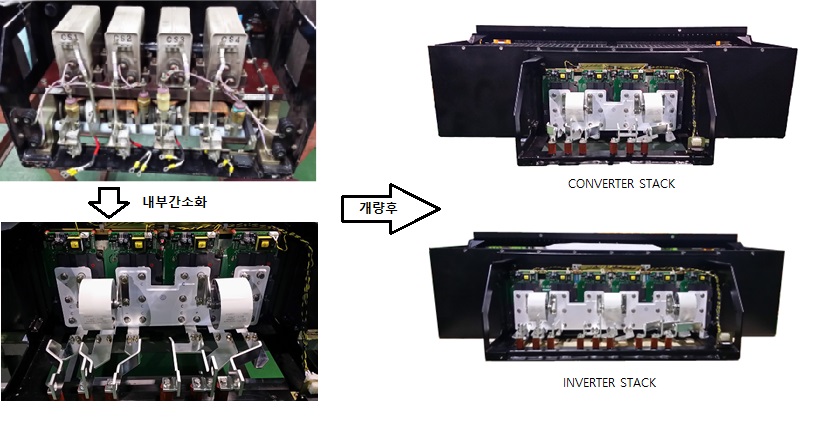 CS1 CS2 CS3 CS4

내부간소화

개량후

CONVERTER STACK

INVERTER STACK